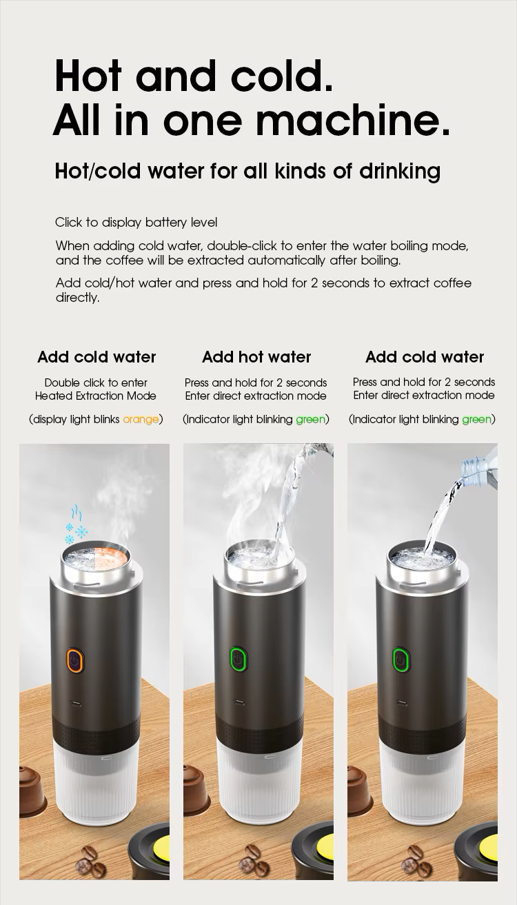 Hot and cold.
All in one machine.

Hot/cold water for all kinds of drinking

Click to display battery level

When adding cold water, double-click to enter the water boiling mode, and the coffee will be extracted automatically after boiling.

Add cold/hot water and press and hold for 2 seconds to extract coffee directly.

Add cold water

Double click to enter Heated Extraction Mode

(display light blinks orange)

Add hot water

Press and hold for 2 seconds Enter direct extraction mode

(Indicator light blinking green)

Add cold water

Press and hold for 2 seconds Enter direct extraction mode

(Indicator light blinking green)